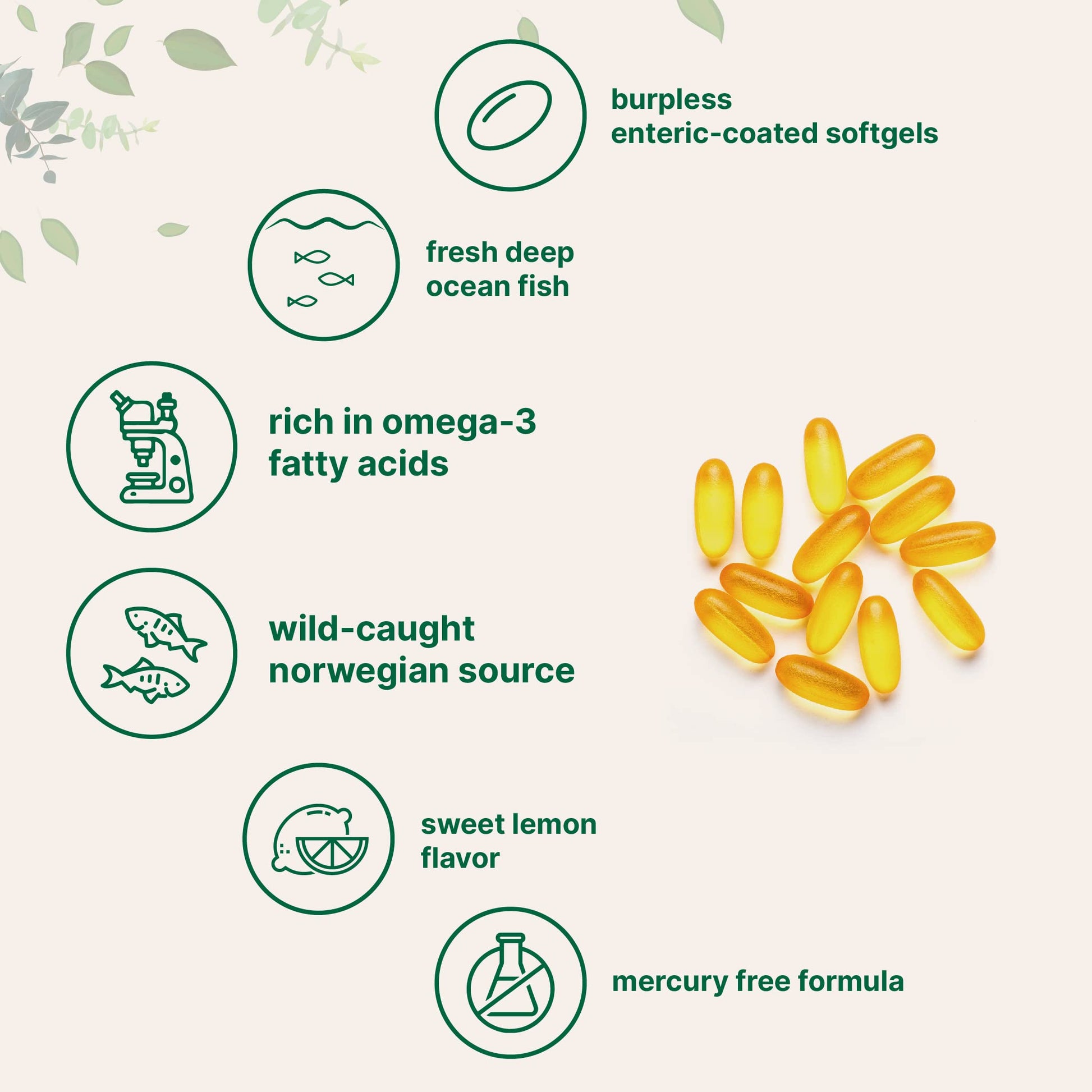 burpless
enteric-coated softgels

fresh deep
ocean fish

rich in omega-3
fatty acids

wild-caught
norwegian source

sweet lemon
flavor

mercury free formula