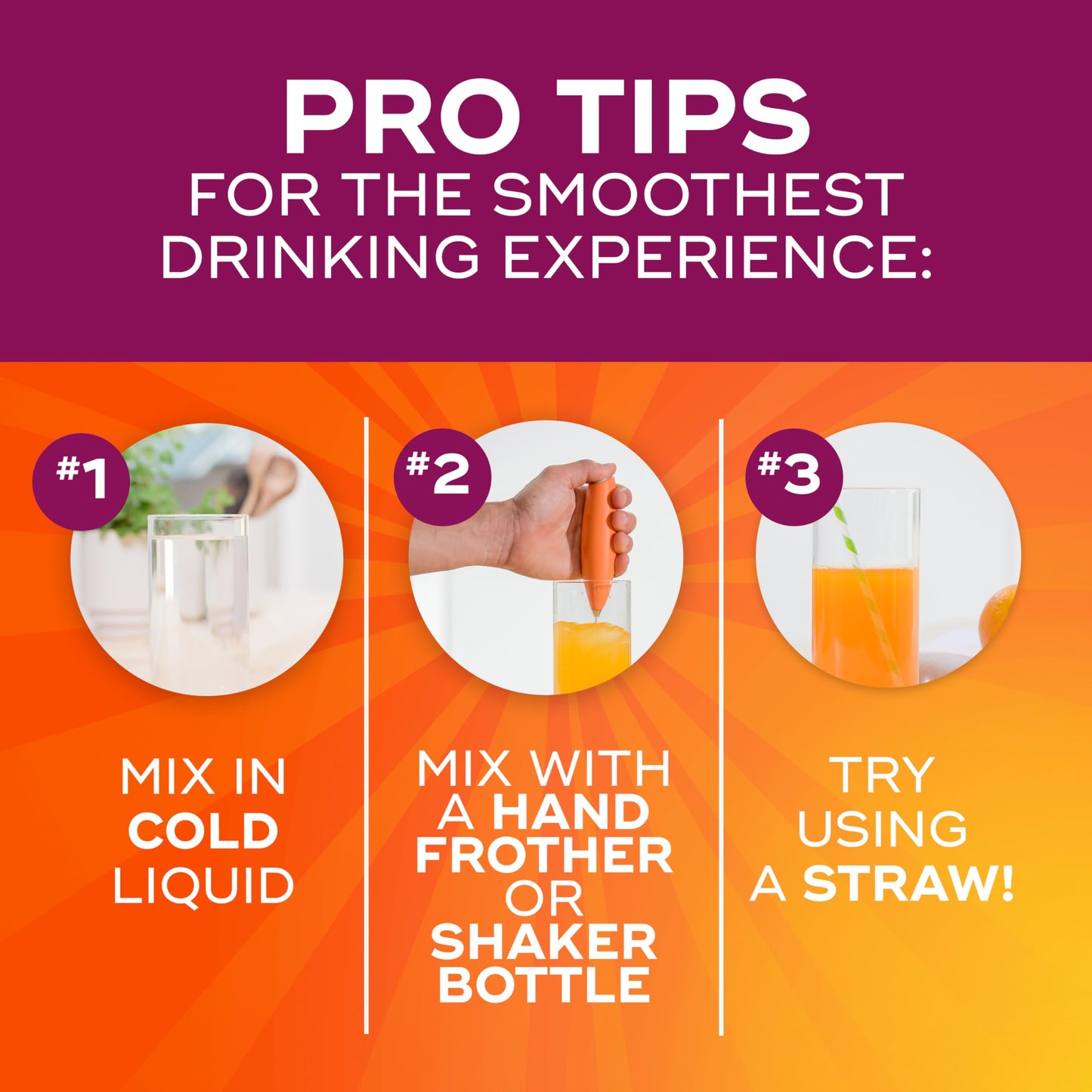 PRO TIPS
FOR THE SMOOTHEST DRINKING EXPERIENCE:

#1

MIX IN COLD LIQUID

#2

MIX WITH A HAND FROTHER OR SHAKER BOTTLE

#3

TRY USING A STRAW!